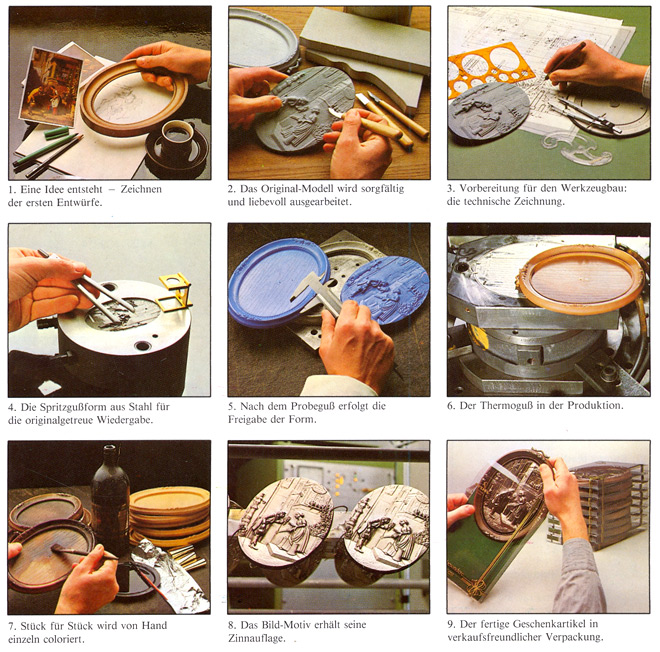 1. Eine Idee entsteht – Zeichnen der ersten Entwürfe.

2. Das Original-Modell wird sorgfältig und liebevoll ausgearbeitet.

3. Vorbereitung für den Werkzeugbau: die technische Zeichnung.

4. Die Spritzgußform aus Stahl für die originalgetreue Wiedergabe.

5. Nach dem Probeguß erfolgt die Freigabe der Form.

6. Der Thermoguß in der Produktion.

7. Stück für Stück wird von Hand einzeln coloriert.

8. Das Bild-Motiv erhält seine Zinnauflage.

9. Der fertige Geschenkartikel in verkaufsfreundlicher Verpackung.